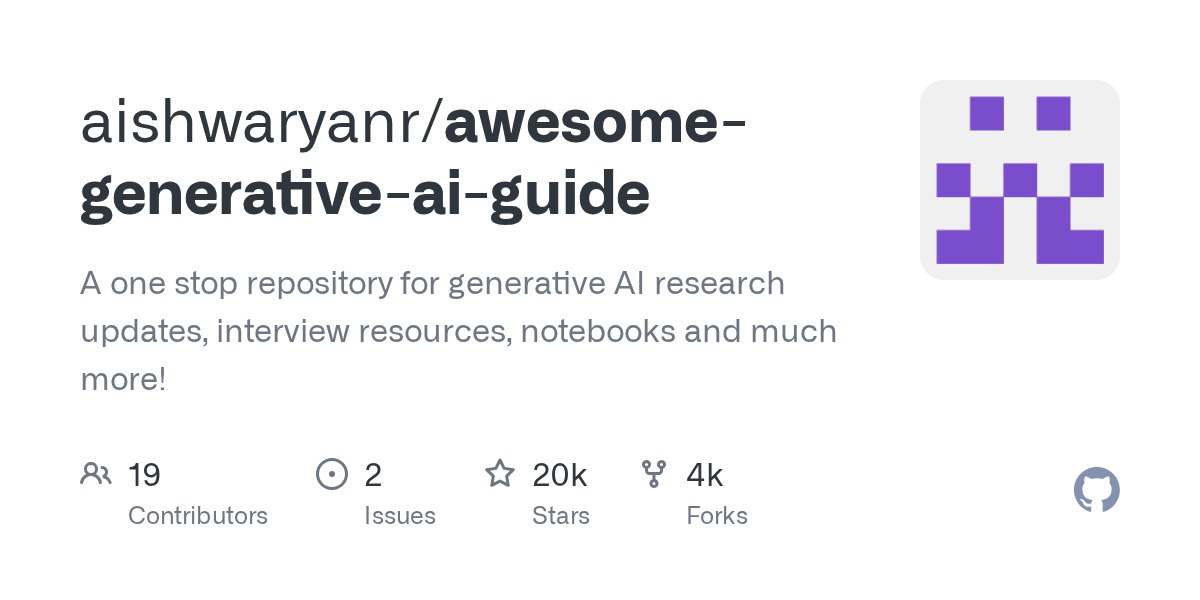 aishwaryanr/awesome-generative-ai-guide

A one stop repository for generative AI research updates, interview resources, notebooks and much more!

19
Contributors

2
Issues

20k
Stars

4k
Forks