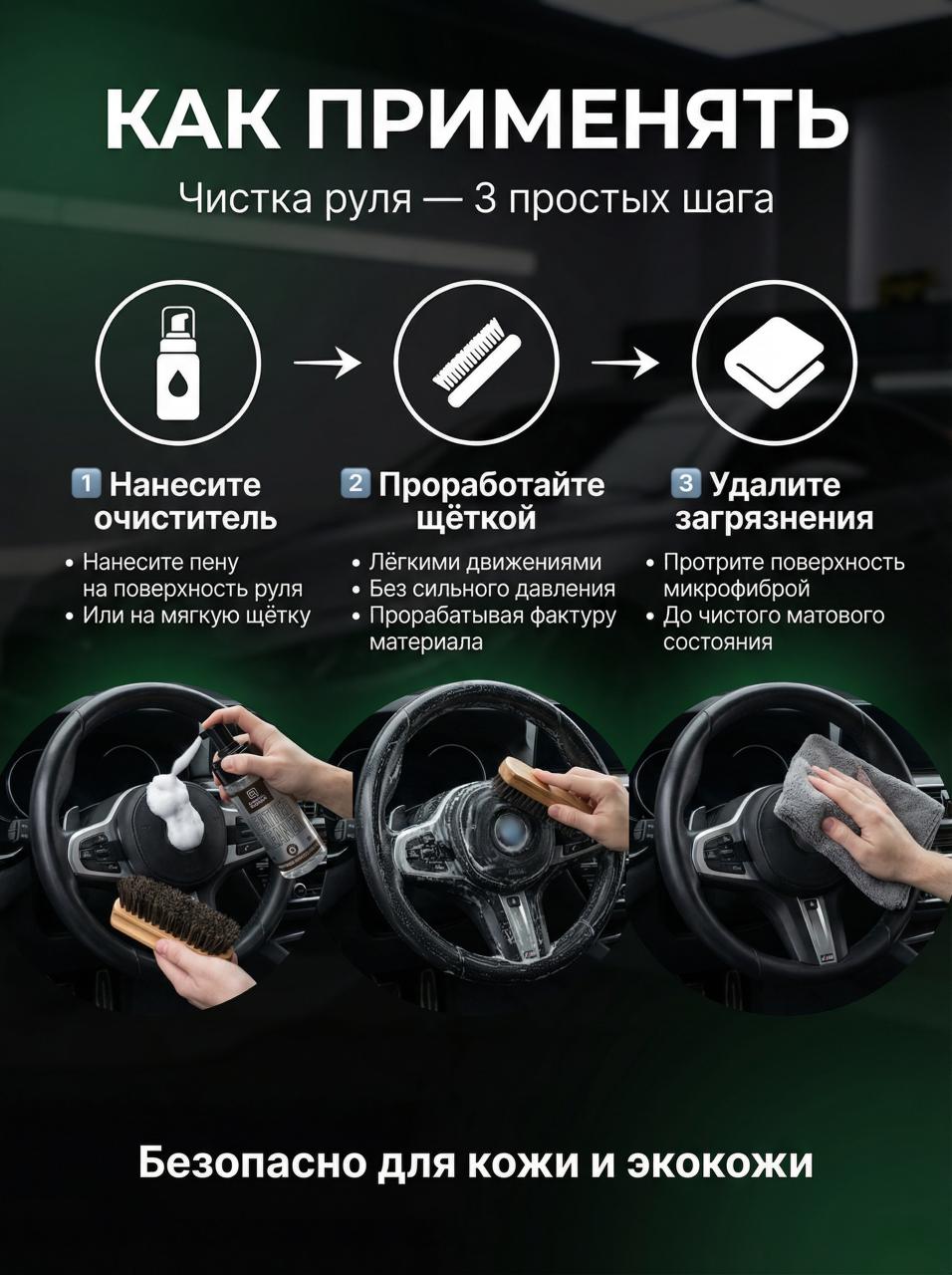 КАК ПРИМЕНЯТЬ

Чистка руля — 3 простых шага

1 Нанесите очиститель

• Нанесите пену на поверхность руля
• Или на мягкую щётку

2 Проработайте щёткой

• Лёгкими движениями
• Без сильного давления
• Прорабатывая фактуру материала

3 Удалите загрязнения

• Протрите поверхность микрофиброй
• До чистого матового состояния

Безопасно для кожи и экокожи