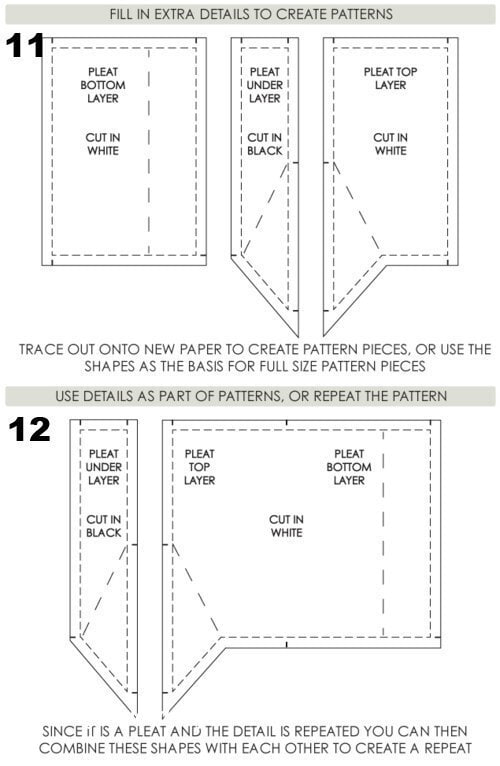 FILL IN EXTRA DETAILS TO CREATE PATTERNS

11

PLEAT BOTTOM LAYER

CUT IN WHITE

PLEAT UNDER LAYER

CUT IN BLACK

PLEAT TOP LAYER

CUT IN WHITE

TRACE OUT ONTO NEW PAPER TO CREATE PATTERN PIECES, OR USE THE SHAPES AS THE BASIS FOR FULL SIZE PATTERN PIECES

USE DETAILS AS PART OF PATTERNS, OR REPEAT THE PATTERN

12

PLEAT UNDER LAYER

CUT IN BLACK

PLEAT TOP LAYER

PLEAT BOTTOM LAYER

CUT IN WHITE

SINCE IT IS A PLEAT AND THE DETAIL IS REPEATED YOU CAN THEN COMBINE THESE SHAPES WITH EACH OTHER TO CREATE A REPEAT