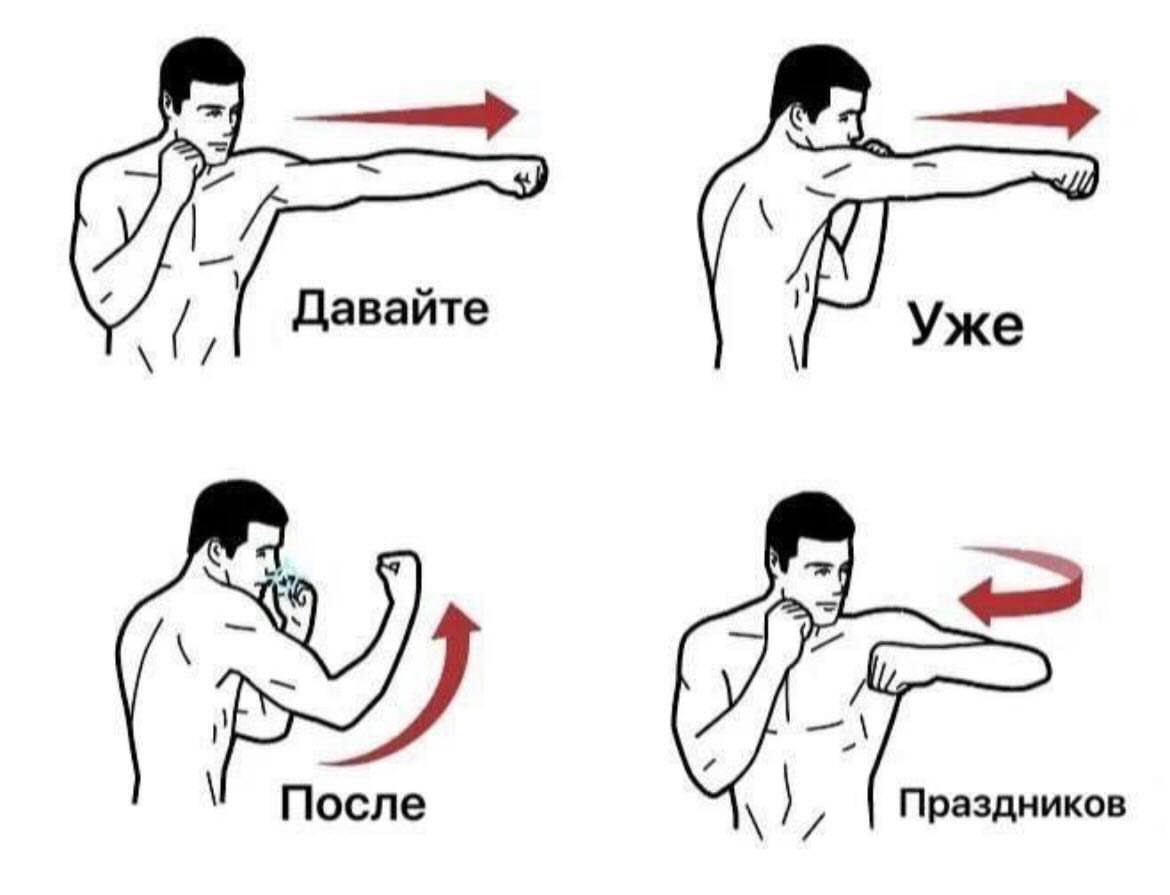 Давайте

Уже

После

Праздников