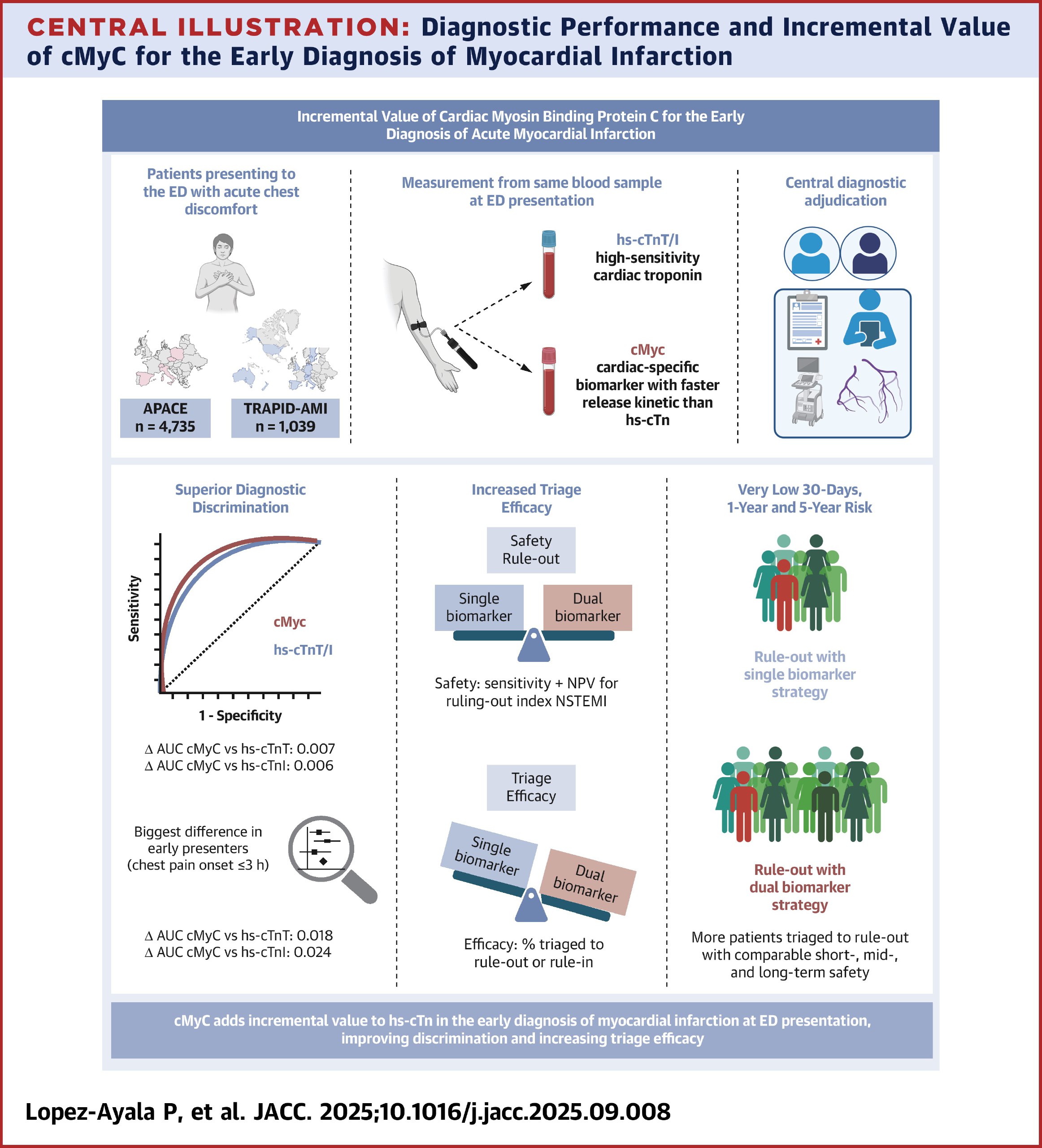 CENTRAL ILLUSTRATION: Diagnostic Performance and Incremental Value of cMyC for the Early Diagnosis of Myocardial Infarction

Incremental Value of Cardiac Myosin Binding Protein C for the Early Diagnosis of Acute Myocardial Infarction

Patients presenting to the ED with acute chest discomfort

APACE
n = 4,735

TRAPID-AMI
n = 1,039

Measurement from same blood sample at ED presentation

hs-cTnT/I
high-sensitivity cardiac troponin

cMyc
cardiac-specific biomarker with faster release kinetic than hs-cTn

Central diagnostic adjudication

Superior Diagnostic Discrimination

Sensitivity

cMyc

hs-cTnT/I

1 - Specificity

Δ AUC cMyC vs hs-cTnT: 0.007
Δ AUC cMyC vs hs-cTnI: 0.006

Biggest difference in early presenters (chest pain onset ≤3 h)

Δ AUC cMyC vs hs-cTnT: 0.018
Δ AUC cMyC vs hs-cTnI: 0.024

Increased Triage Efficacy

Safety Rule-out

Single biomarker

Dual biomarker

Safety: sensitivity + NPV for ruling-out index NSTEMI

Triage Efficacy

Single biomarker

Dual biomarker

Efficacy: % triaged to rule-out or rule-in

Very Low 30-Days, 1-Year and 5-Year Risk

Rule-out with single biomarker strategy

Rule-out with dual biomarker strategy

More patients triaged to rule-out with comparable short-, mid-, and long-term safety

cMyC adds incremental value to hs-cTn in the early diagnosis of myocardial infarction at ED presentation, improving discrimination and increasing triage efficacy

Lopez-Ayala P, et al. JACC. 2025;10.1016/j.jacc.2025.09.008