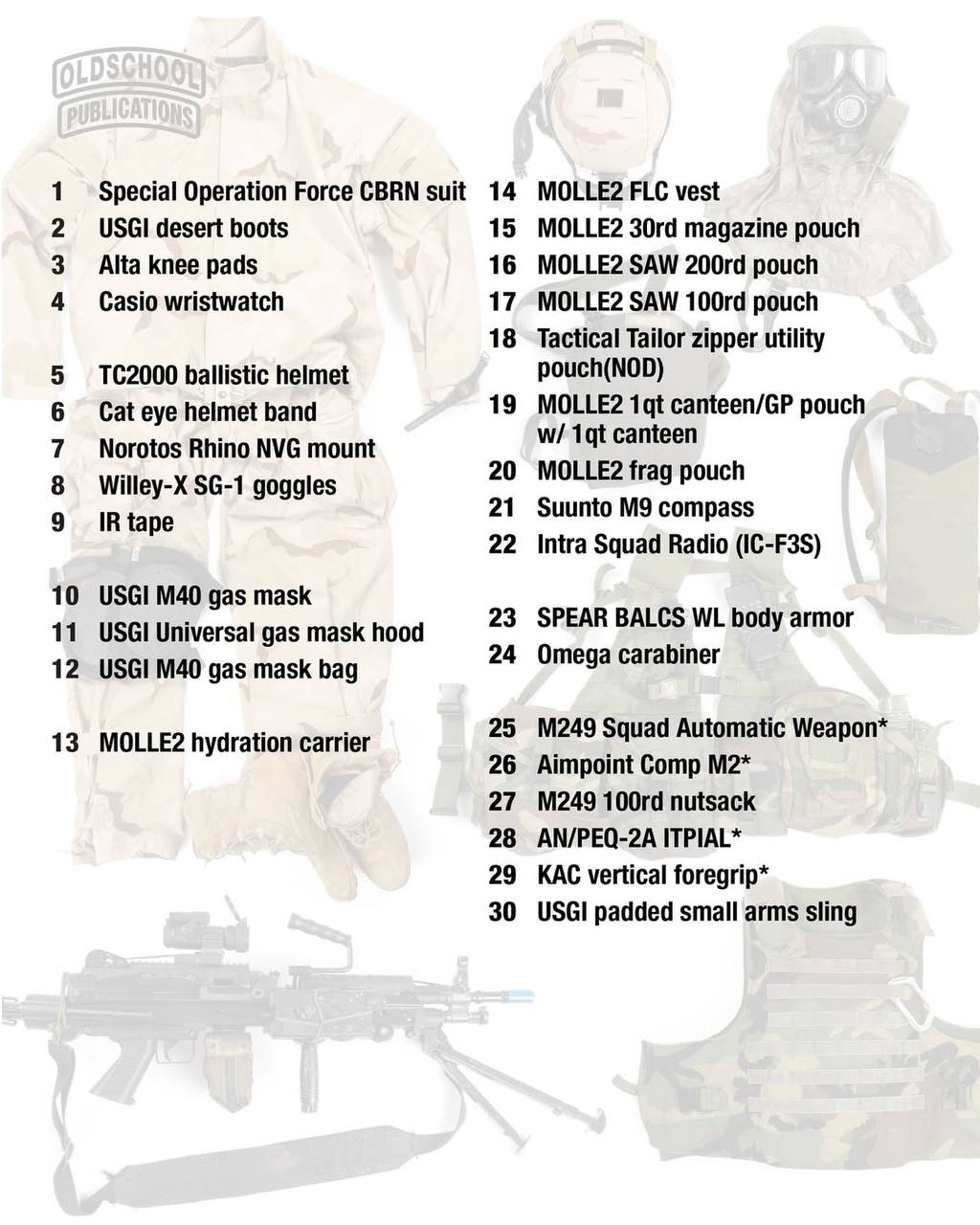 OLDSCHOOL PUBLICATIONS

1 Special Operation Force CBRN suit
2 USGI desert boots
3 Alta knee pads
4 Casio wristwatch

5 TC2000 ballistic helmet
6 Cat eye helmet band
7 Norotos Rhino NVG mount
8 Willey-X SG-1 goggles
9 IR tape

10 USGI M40 gas mask
11 USGI Universal gas mask hood
12 USGI M40 gas mask bag

13 MOLLE2 hydration carrier

14 MOLLE2 FLC vest
15 MOLLE2 30rd magazine pouch
16 MOLLE2 SAW 200rd pouch
17 MOLLE2 SAW 100rd pouch
18 Tactical Tailor zipper utility pouch(NOD)
19 MOLLE2 1qt canteen/GP pouch w/ 1qt canteen
20 MOLLE2 frag pouch
21 Suunto M9 compass
22 Intra Squad Radio (IC-F3S)

23 SPEAR BALCS WL body armor
24 Omega carabiner

25 M249 Squad Automatic Weapon*
26 Aimpoint Comp M2*
27 M249 100rd nutsack
28 AN/PEQ-2A ITPIAL*
29 KAC vertical foregrip*
30 USGI padded small arms sling