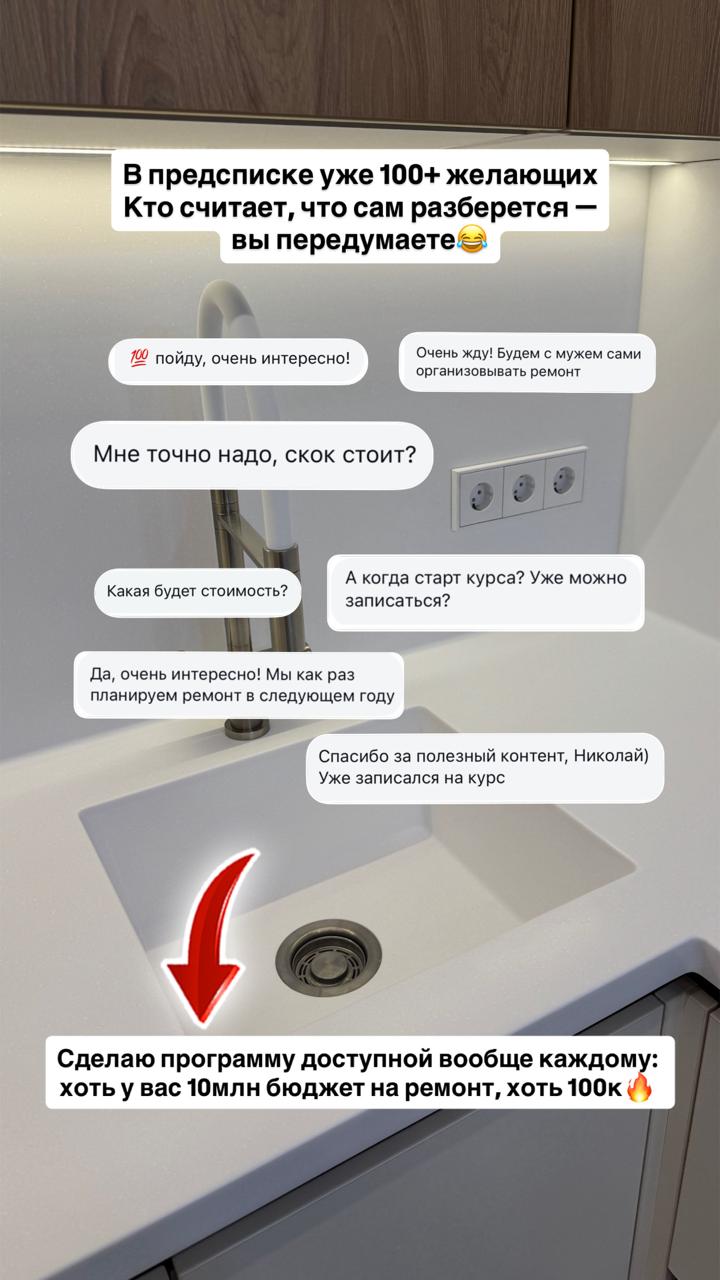 В предсписке уже 100+ желающих
Кто считает, что сам разберется — вы передумаете😂

💯 пойду, очень интересно!

Очень жду! Будем с мужем сами организовывать ремонт

Мне точно надо, скок стоит?

Какая будет стоимость?

А когда старт курса? Уже можно записаться?

Да, очень интересно! Мы как раз планируем ремонт в следующем году

Спасибо за полезный контент, Николай) Уже записался на курс

Сделаю программу доступной вообще каждому: хоть у вас 10млн бюджет на ремонт, хоть 100к🔥