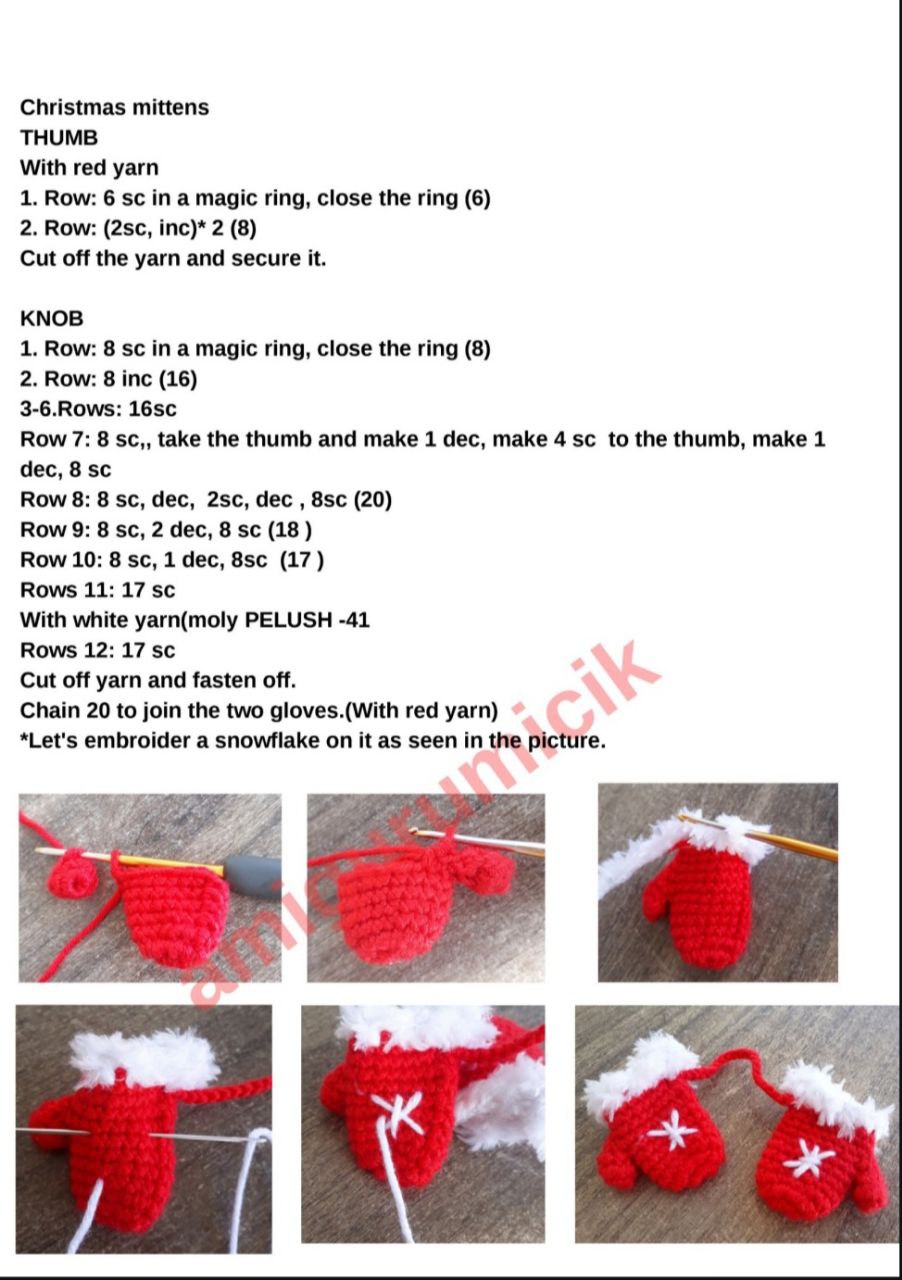 Christmas mittens
THUMB
With red yarn
1. Row: 6 sc in a magic ring, close the ring (6)
2. Row: (2sc, inc)* 2 (8)
Cut off the yarn and secure it.

KNOB
1. Row: 8 sc in a magic ring, close the ring (8)
2. Row: 8 inc (16)
3-6.Rows: 16sc
Row 7: 8 sc,, take the thumb and make 1 dec, make 4 sc to the thumb, make 1 dec, 8 sc
Row 8: 8 sc, dec, 2sc, dec , 8sc (20)
Row 9: 8 sc, 2 dec, 8 sc (18 )
Row 10: 8 sc, 1 dec, 8sc (17 )
Rows 11: 17 sc
With white yarn(moly PELUSH -41
Rows 12: 17 sc
Cut off yarn and fasten off.
Chain 20 to join the two gloves.(With red yarn)
*Let's embroider a snowflake on it as seen in the picture.

amigurumicik