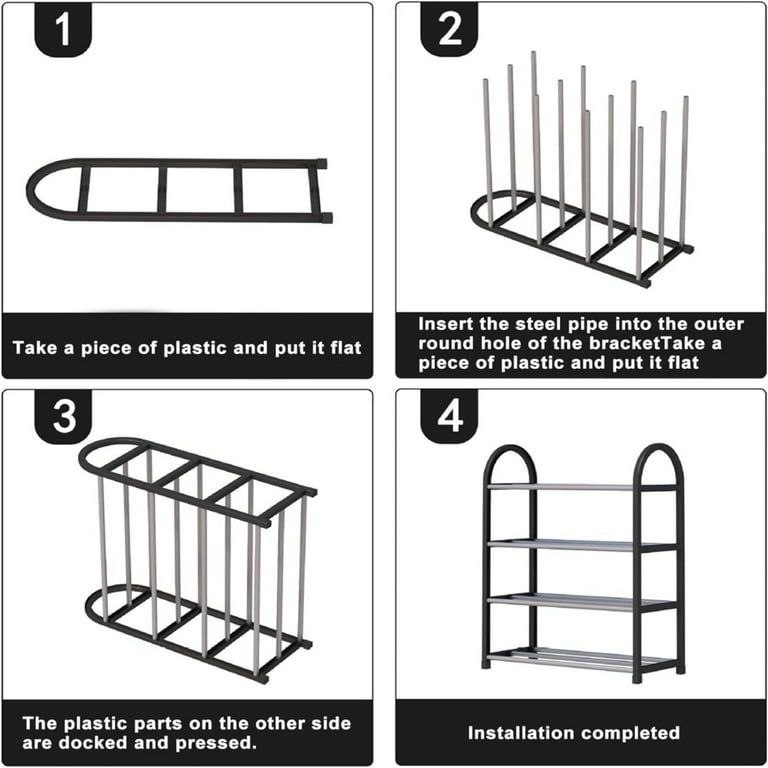 1

Take a piece of plastic and put it flat

2

Insert the steel pipe into the outer round hole of the bracketTake a piece of plastic and put it flat

3

The plastic parts on the other side are docked and pressed.

4

Installation completed