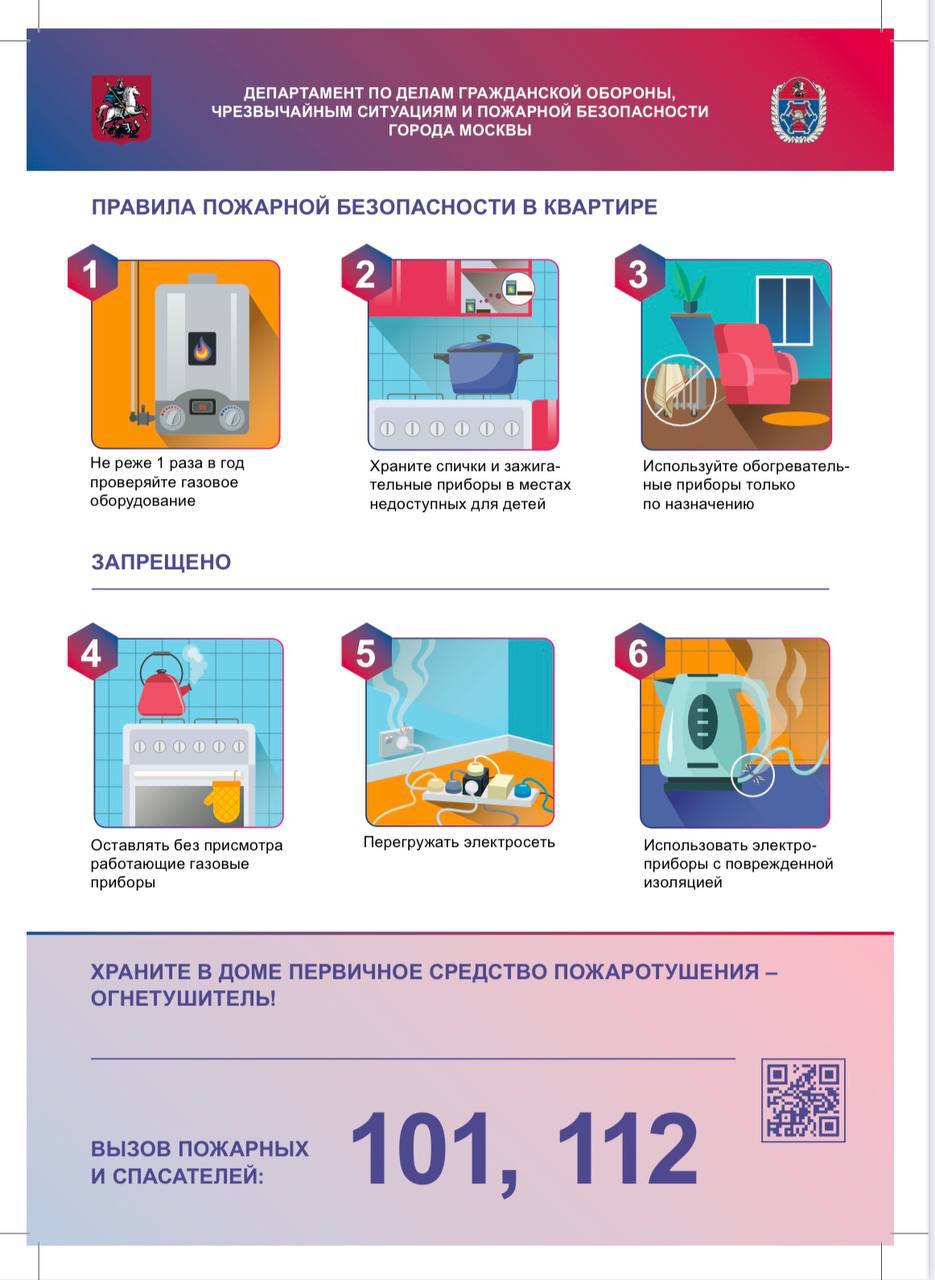 ДЕПАРТАМЕНТ ПО ДЕЛАМ ГРАЖДАНСКОЙ ОБОРОНЫ, ЧРЕЗВЫЧАЙНЫМ СИТУАЦИЯМ И ПОЖАРНОЙ БЕЗОПАСНОСТИ ГОРОДА МОСКВЫ

ПРАВИЛА ПОЖАРНОЙ БЕЗОПАСНОСТИ В КВАРТИРЕ

1

Не реже 1 раза в год проверяйте газовое оборудование

2

Храните спички и зажигательные приборы в местах недоступных для детей

3

Используйте обогревательные приборы только по назначению

ЗАПРЕЩЕНО

4

Оставлять без присмотра работающие газовые приборы

5

Перегружать электросеть

6

Использовать электроприборы с поврежденной изоляцией

ХРАНИТЕ В ДОМЕ ПЕРВИЧНОЕ СРЕДСТВО ПОЖАРОТУШЕНИЯ – ОГНЕТУШИТЕЛЬ!

ВЫЗОВ ПОЖАРНЫХ И СПАСАТЕЛЕЙ: 101, 112