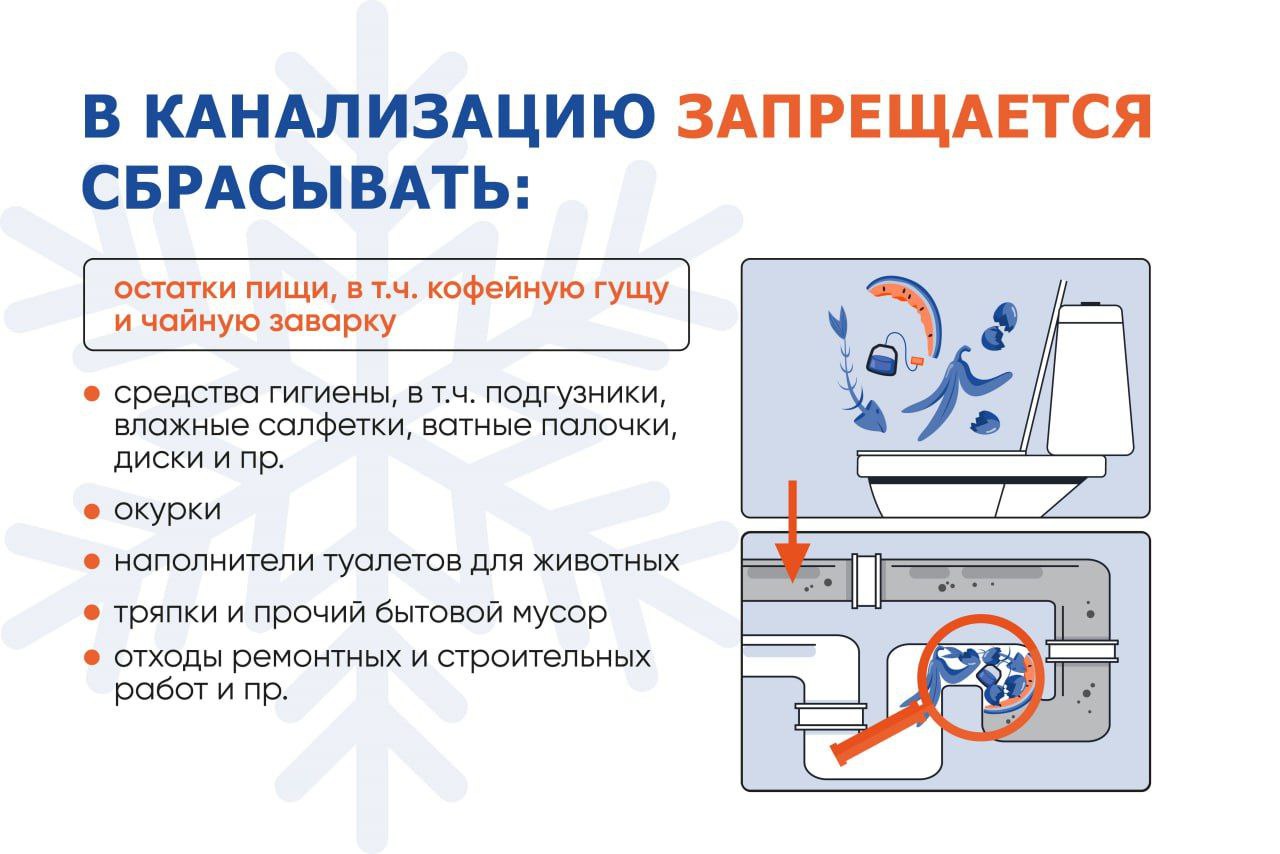 В КАНАЛИЗАЦИЮ ЗАПРЕЩАЕТСЯ СБРАСЫВАТЬ:

остатки пищи, в т.ч. кофейную гущу и чайную заварку

- средства гигиены, в т.ч. подгузники, влажные салфетки, ватные палочки, диски и пр.
- окурки
- наполнители туалетов для животных
- тряпки и прочий бытовой мусор
- отходы ремонтных и строительных работ и пр.