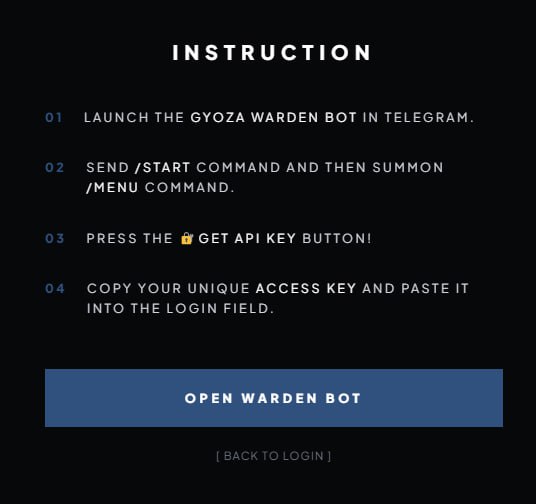 INSTRUCTION

01 LAUNCH THE GYOZA WARDEN BOT IN TELEGRAM.

02 SEND /START COMMAND AND THEN SUMMON /MENU COMMAND.

03 PRESS THE 🔐 GET API KEY BUTTON!

04 COPY YOUR UNIQUE ACCESS KEY AND PASTE IT INTO THE LOGIN FIELD.

OPEN WARDEN BOT

[ BACK TO LOGIN ]