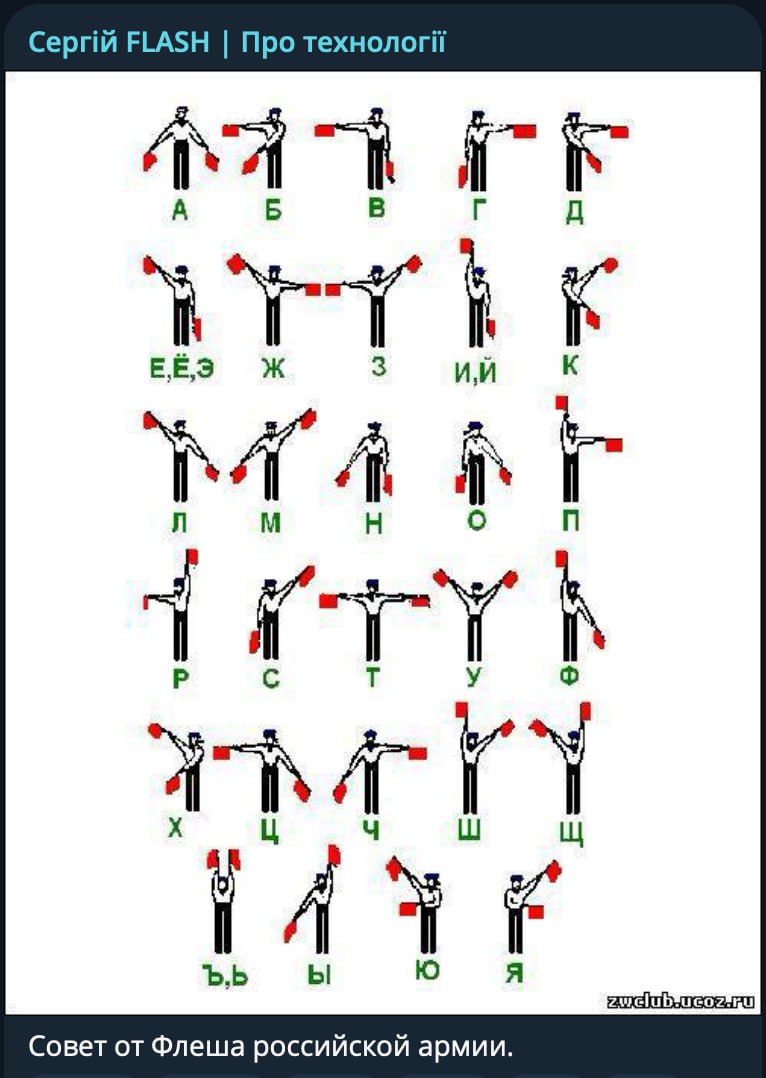 Сергій FLASH | Про технології

А Б В Г Д

Е,Ё,Э Ж З И,Й К

Л М Н О П

Р С Т У Ф

Х Ц Ч Ш Щ

Ъ,Ь Ы Ю Я

zwclub.ucoz.ru

Совет от Флеша российской армии.