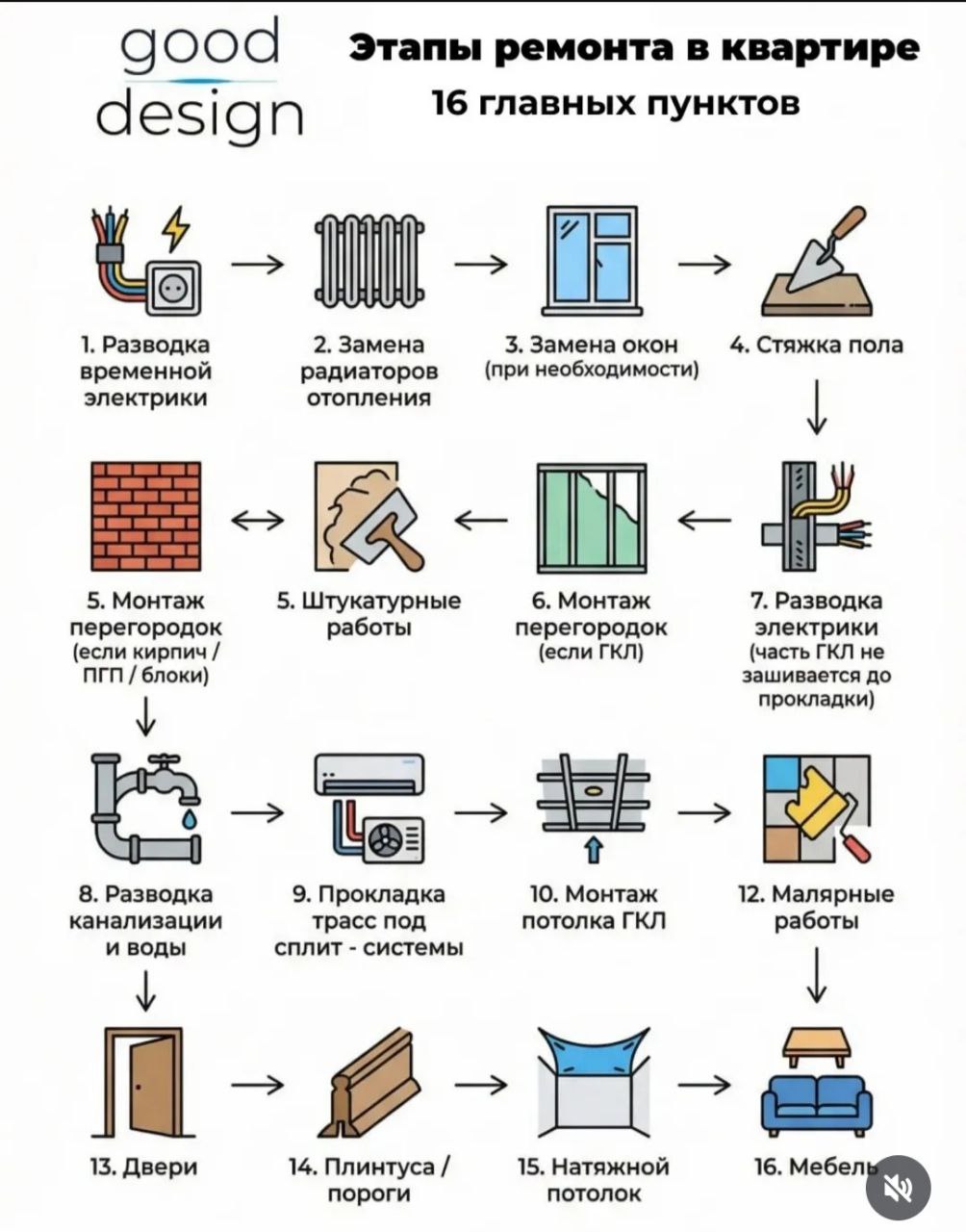 good design

Этапы ремонта в квартире

16 главных пунктов

1. Разводка временной электрики

2. Замена радиаторов отопления

3. Замена окон (при необходимости)

4. Стяжка пола

5. Монтаж перегородок (если кирпич / ПГП / блоки)

5. Штукатурные работы

6. Монтаж перегородок (если ГКЛ)

7. Разводка электрики (часть ГКЛ не зашивается до прокладки)

8. Разводка канализации и воды

9. Прокладка трасс под сплит - системы

10. Монтаж потолка ГКЛ

12. Малярные работы

13. Двери

14. Плинтуса / пороги

15. Натяжной потолок

16. Мебель