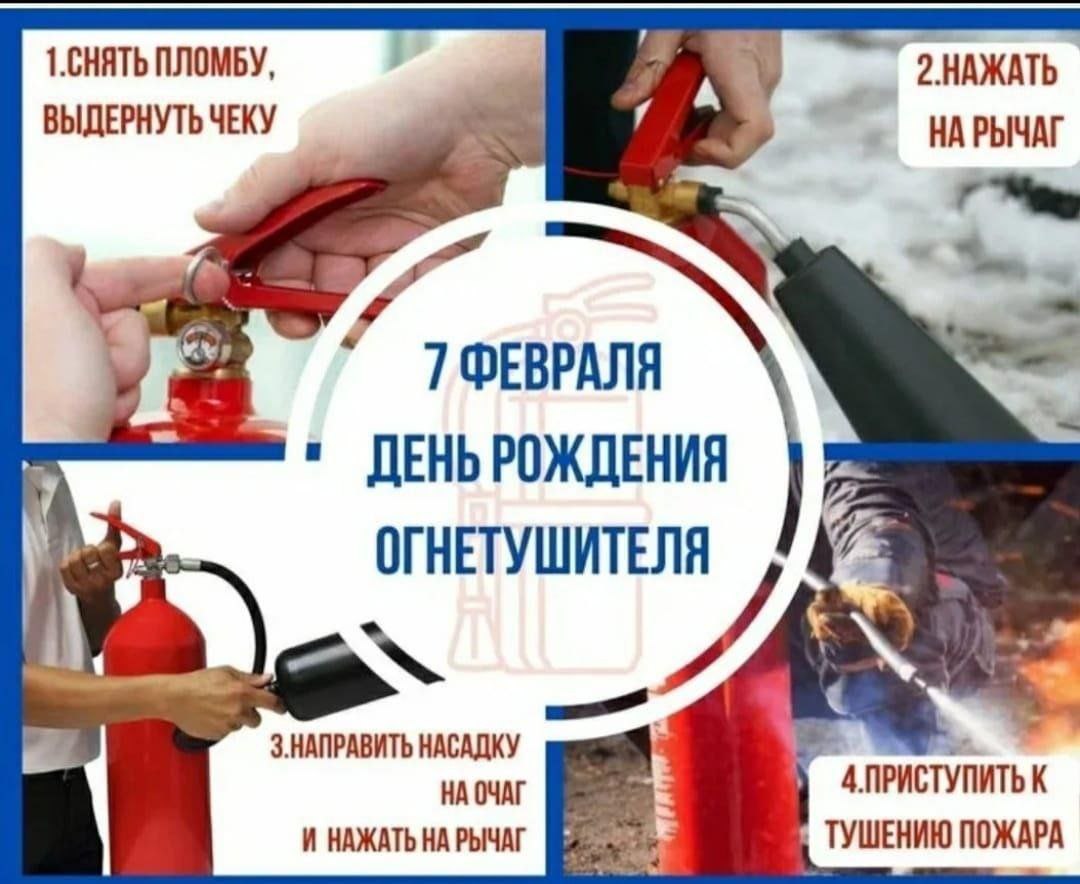 1.СНЯТЬ ПЛОМБУ, ВЫДЕРНУТЬ ЧЕКУ

2.НАЖАТЬ НА РЫЧАГ

7 ФЕВРАЛЯ
ДЕНЬ РОЖДЕНИЯ
ОГНЕТУШИТЕЛЯ

3.НАПРАВИТЬ НАСАДКУ НА ОЧАГ И НАЖАТЬ НА РЫЧАГ

4.ПРИСТУПИТЬ К ТУШЕНИЮ ПОЖАРА