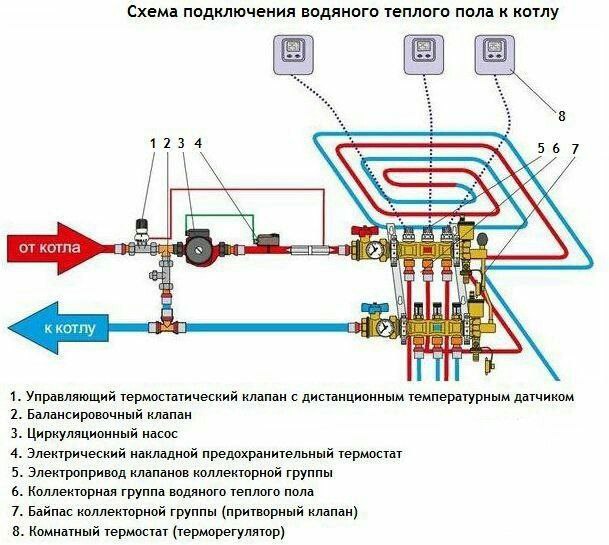 Схема подключения водяного теплого пола к котлу

8

1 2 3 4

5 6 7

от котла

к котлу

1. Управляющий термостатический клапан с дистанционным температурным датчиком
2. Балансировочный клапан
3. Циркуляционный насос
4. Электрический накладной предохранительный термостат
5. Электропривод клапанов коллекторной группы
6. Коллекторная группа водяного теплого пола
7. Байпас коллекторной группы (притворный клапан)
8. Комнатный термостат (терморегулятор)