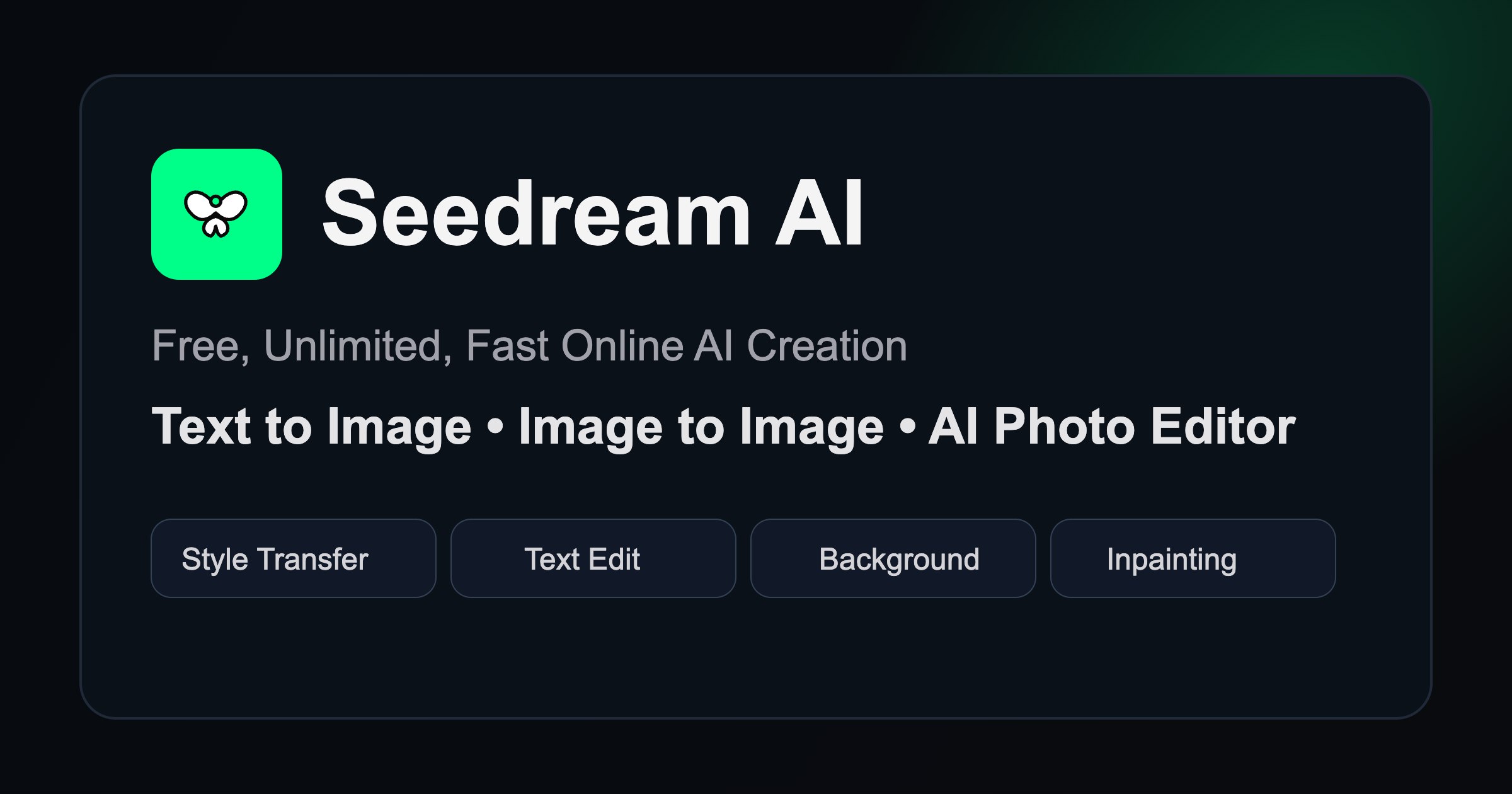 Seedream AI

Free, Unlimited, Fast Online AI Creation

Text to Image • Image to Image • AI Photo Editor

Style Transfer

Text Edit

Background

Inpainting