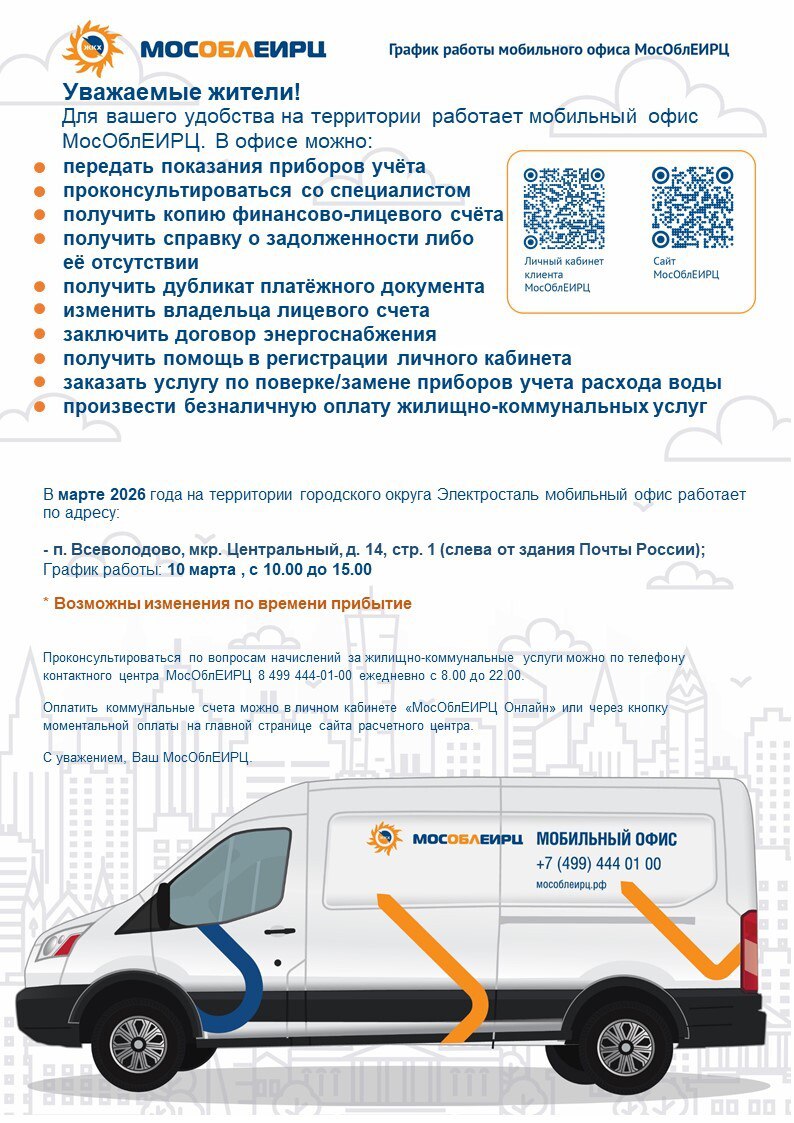 ЖКХ МОСОБЛЕИРЦ

График работы мобильного офиса МосОблЕИРЦ

Уважаемые жители!
Для вашего удобства на территории работает мобильный офис МосОблЕИРЦ. В офисе можно:

- передать показания приборов учёта
- проконсультироваться со специалистом
- получить копию финансово-лицевого счёта
- получить справку о задолженности либо её отсутствии
- получить дубликат платёжного документа
- изменить владельца лицевого счета
- заключить договор энергоснабжения
- получить помощь в регистрации личного кабинета
- заказать услугу по поверке/замене приборов учета расхода воды
- произвести безналичную оплату жилищно-коммунальных услуг

Личный кабинет клиента МосОблЕИРЦ

Сайт МосОблЕИРЦ

В марте 2026 года на территории городского округа Электросталь мобильный офис работает по адресу:

- п. Всеволодово, мкр. Центральный, д. 14, стр. 1 (слева от здания Почты России);
График работы: 10 марта , с 10.00 до 15.00

* Возможны изменения по времени прибытие

Проконсультироваться по вопросам начислений за жилищно-коммунальные услуги можно по телефону контактного центра МосОблЕИРЦ 8 499 444-01-00 ежедневно с 8.00 до 22.00.

Оплатить коммунальные счета можно в личном кабинете «МосОблЕИРЦ Онлайн» или через кнопку моментальной оплаты на главной странице сайта расчетного центра.

С уважением, Ваш МосОблЕИРЦ.

МОСОБЛЕИРЦ МОБИЛЬНЫЙ ОФИС
+7 (499) 444 01 00
мособлеирц.рф