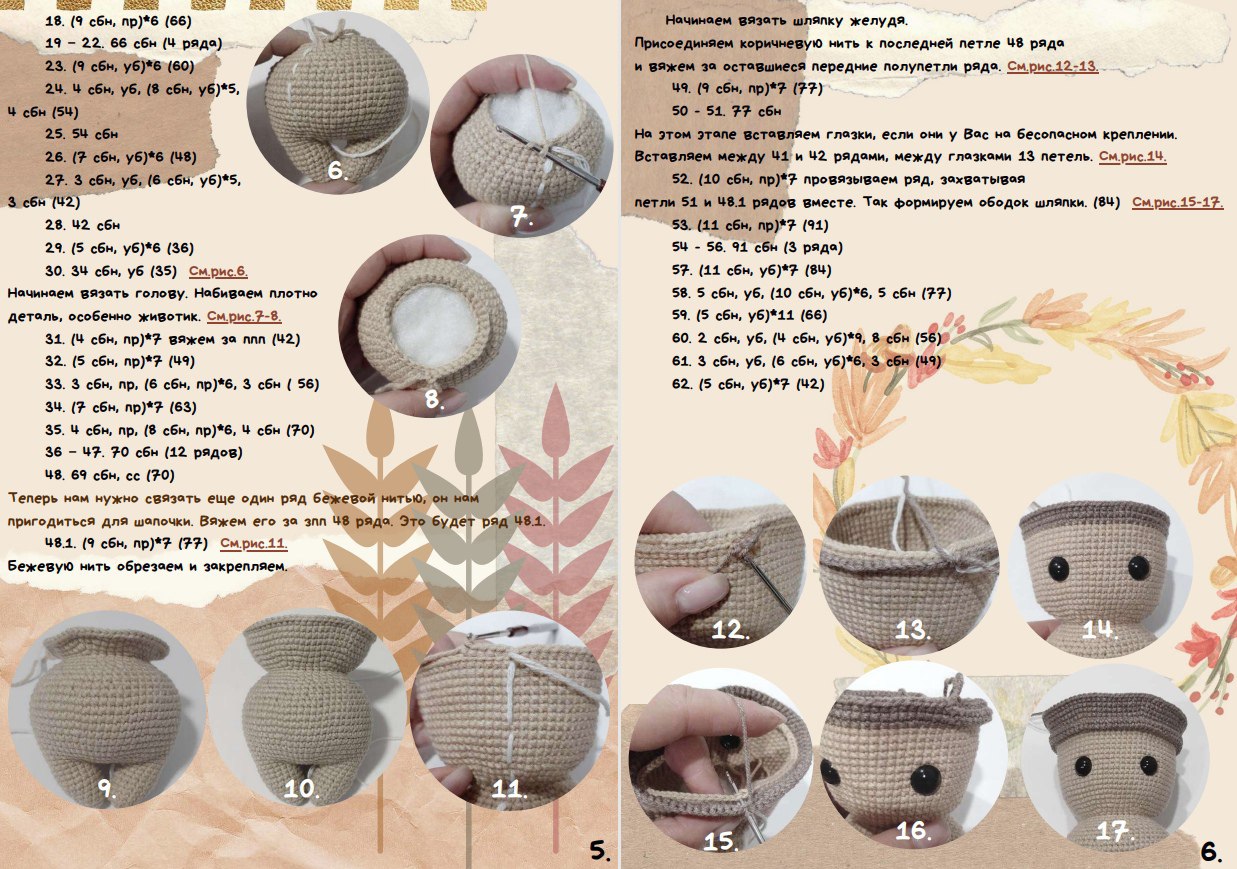 18. (9 сбн, пр)*6 (66)
19 – 22. 66 сбн (4 ряда)
23. (9 сбн, уб)*6 (60)
24. 4 сбн, уб, (8 сбн, уб)*5, 4 сбн (54)
25. 54 сбн
26. (7 сбн, уб)*6 (48)
27. 3 сбн, уб, (6 сбн, уб)*5, 3 сбн (42)
28. 42 сбн
29. (5 сбн, уб)*6 (36)
30. 34 сбн, уб (35) См.рис.6.
Начинаем вязать голову. Набиваем плотно деталь, особенно животик. См.рис.7-8.
31. (4 сбн, пр)*7 вяжем за ппп (42)
32. (5 сбн, пр)*7 (49)
33. 3 сбн, пр, (6 сбн, пр)*6, 3 сбн ( 56)
34. (7 сбн, пр)*7 (63)
35. 4 сбн, пр, (8 сбн, пр)*6, 4 сбн (70)
36 – 47. 70 сбн (12 рядов)
48. 69 сбн, сс (70)
Теперь нам нужно связать еще один ряд бежевой нитью, он нам пригодиться для шапочки. Вяжем его за зпп 48 ряда. Это будет ряд 48.1.
48.1. (9 сбн, пр)*7 (77) См.рис.11.
Бежевую нить обрезаем и закрепляем.

6.
7.
8.
9.
10.
11.
5.

Начинаем вязать шляпку желудя.
Присоединяем коричневую нить к последней петле 48 ряда и вяжем за оставшиеся передние полупетли ряда. См.рис.12-13.
49. (9 сбн, пр)*7 (77)
50 - 51. 77 сбн
На этом этапе вставляем глазки, если они у Вас на бесопасном креплении. Вставляем между 41 и 42 рядами, между глазками 13 петель. См.рис.14.
52. (10 сбн, пр)*7 провязываем ряд, захватывая петли 51 и 48.1 рядов вместе. Так формируем ободок шляпки. (84) См.рис.15-17.
53. (11 сбн, пр)*7 (91)
54 - 56. 91 сбн (3 ряда)
57. (11 сбн, уб)*7 (84)
58. 5 сбн, уб, (10 сбн, уб)*6, 5 сбн (77)
59. (5 сбн, уб)*11 (66)
60. 2 сбн, уб, (4 сбн, уб)*9, 8 сбн (56)
61. 3 сбн, уб, (6 сбн, уб)*6, 3 сбн (49)
62. (5 сбн, уб)*7 (42)

12.
13.
14.
15.
16.
17.
6.