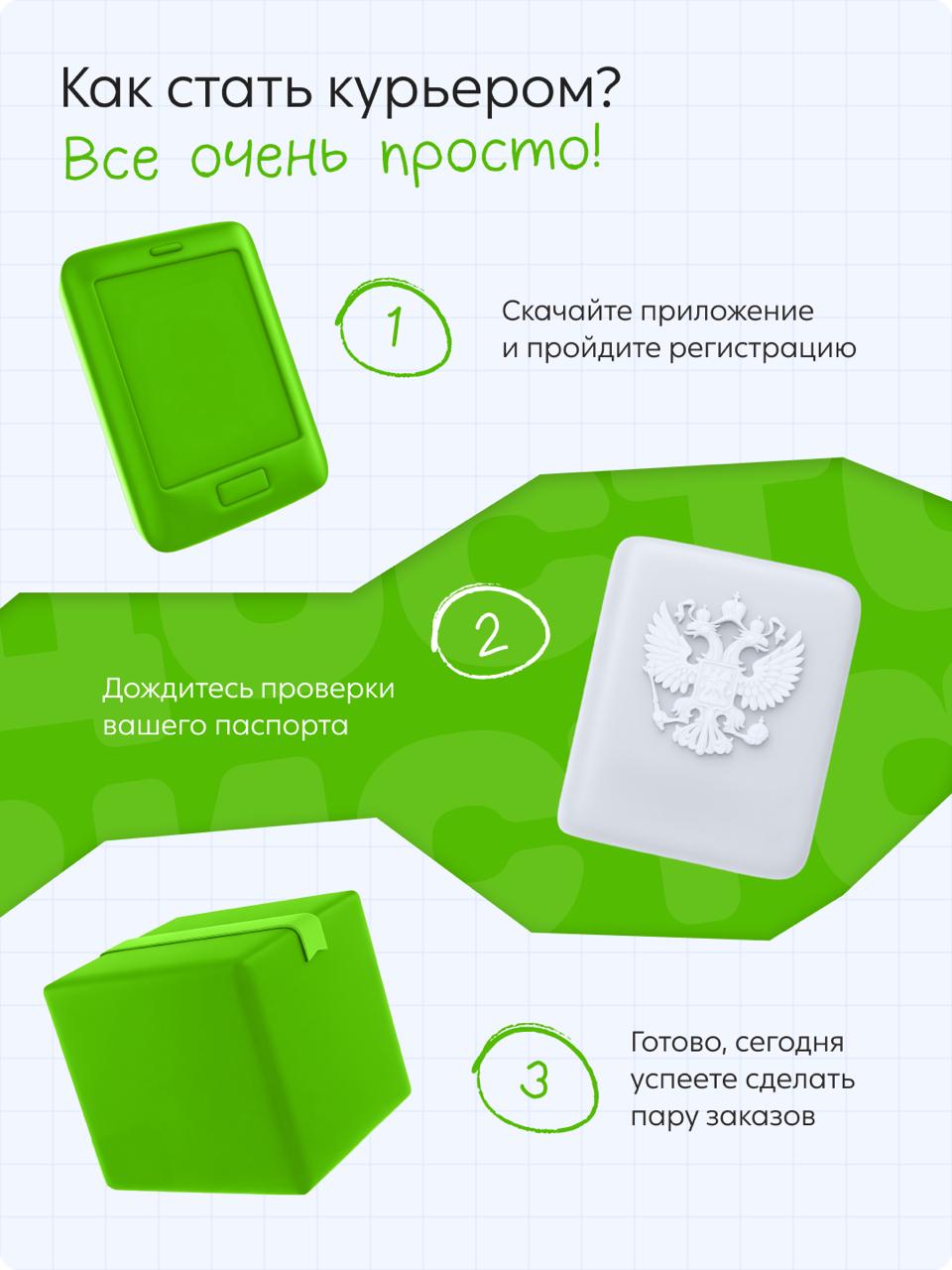 Как стать курьером?
Все очень просто!

1

Скачайте приложение и пройдите регистрацию

2

Дождитесь проверки вашего паспорта

3

Готово, сегодня успеете сделать пару заказов