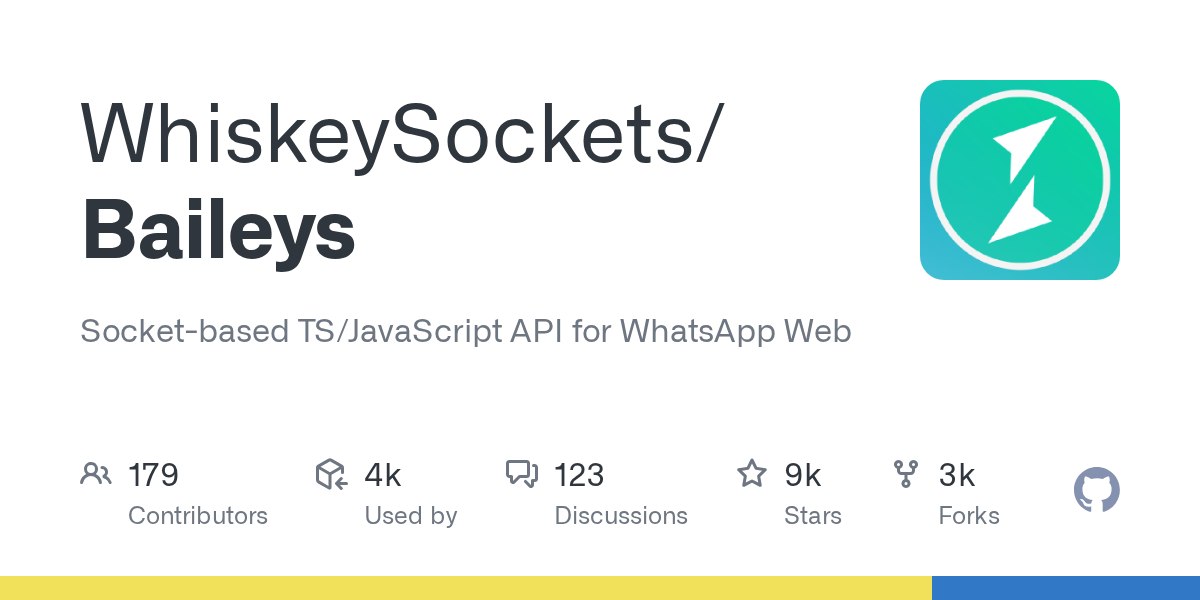 WhiskeySockets/
Baileys

Socket-based TS/JavaScript API for WhatsApp Web

179
Contributors

4k
Used by

123
Discussions

9k
Stars

3k
Forks