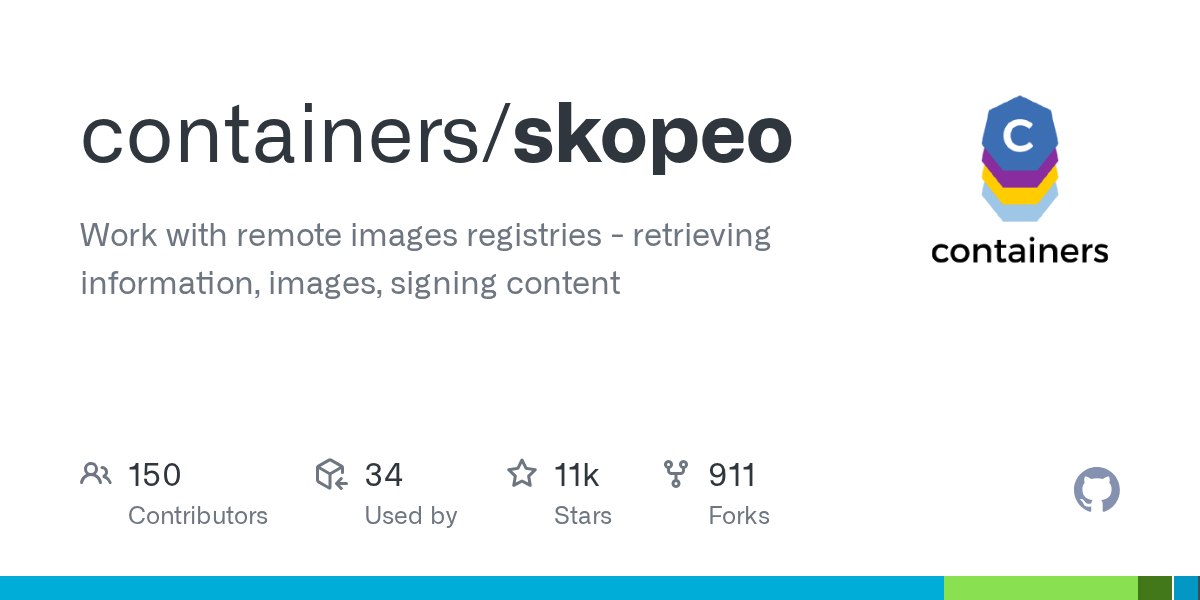 containers/skopeo

Work with remote images registries - retrieving information, images, signing content

C
containers

150
Contributors

34
Used by

11k
Stars

911
Forks