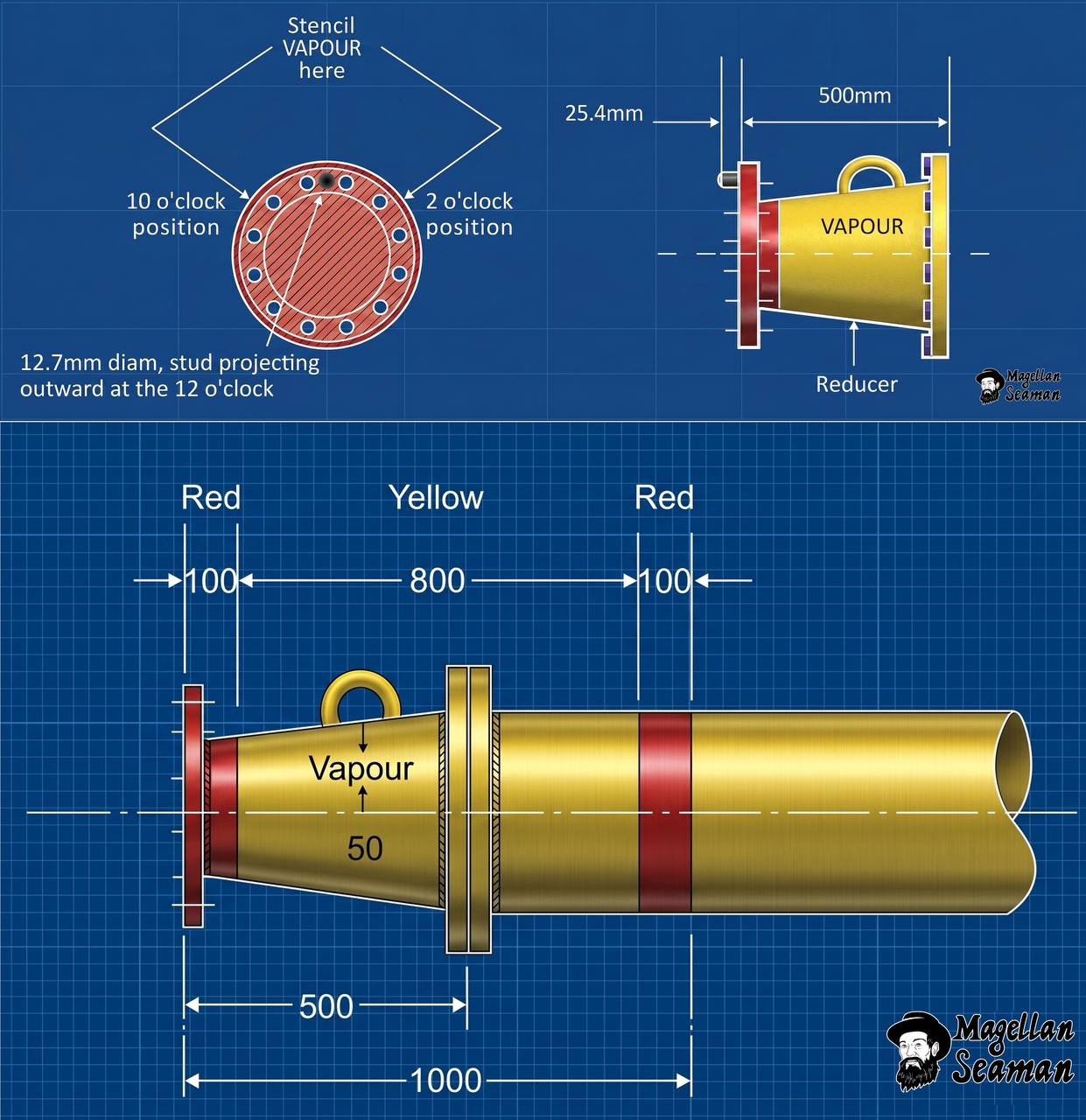 Stencil VAPOUR here

10 o'clock position

2 o'clock position

12.7mm diam, stud projecting outward at the 12 o'clock

25.4mm

500mm

VAPOUR

Reducer

Magellan Seaman

Red

Yellow

Red

100

800

100

Vapour

50

500

1000

Magellan Seaman