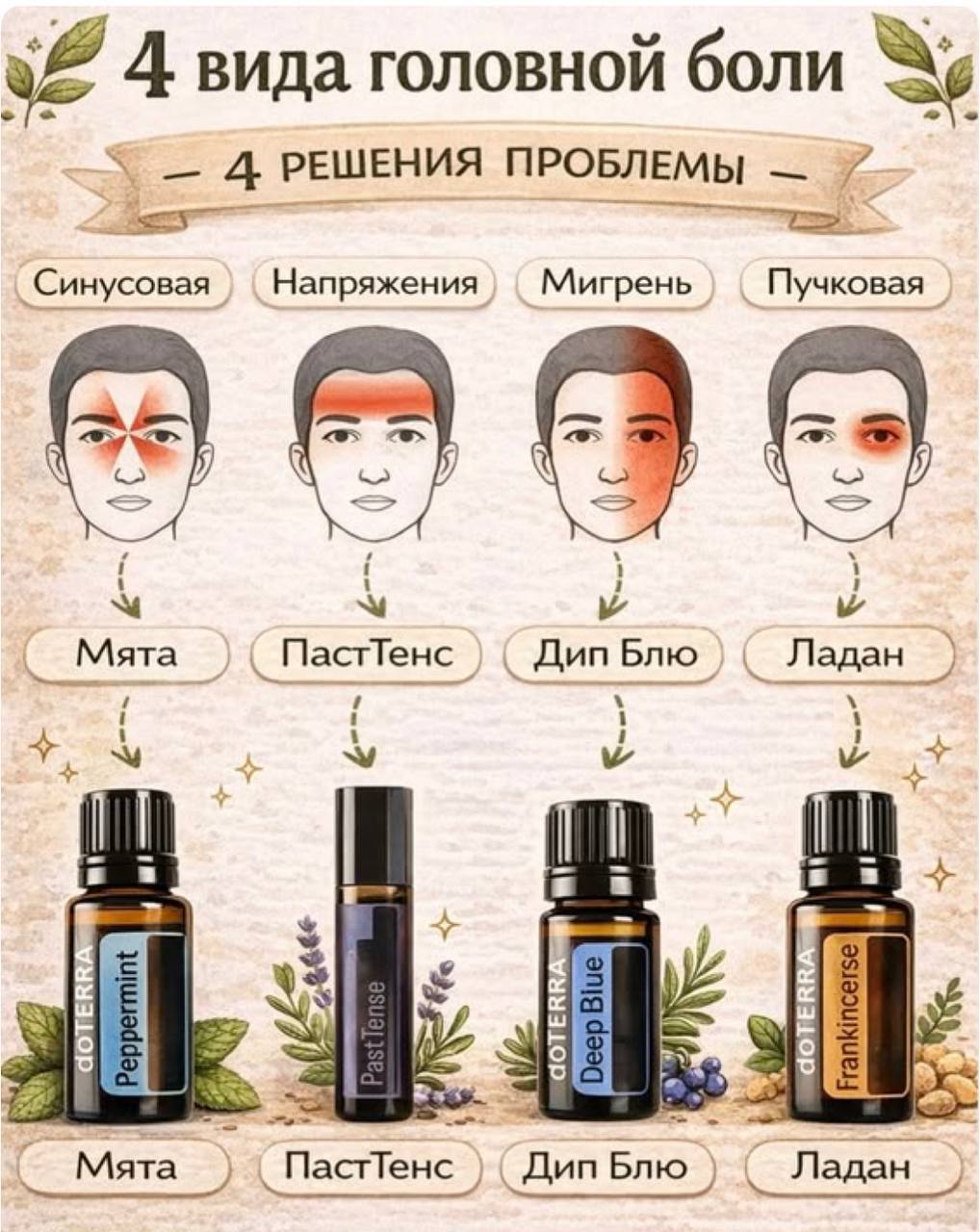 4 вида головной боли

— 4 РЕШЕНИЯ ПРОБЛЕМЫ —

Синусовая

Напряжения

Мигрень

Пучковая

Мята

ПастТенс

Дип Блю

Ладан

dōTERRA Peppermint

PastTense

dōTERRA Deep Blue

dōTERRA Frankincerse

Мята

ПастТенс

Дип Блю

Ладан